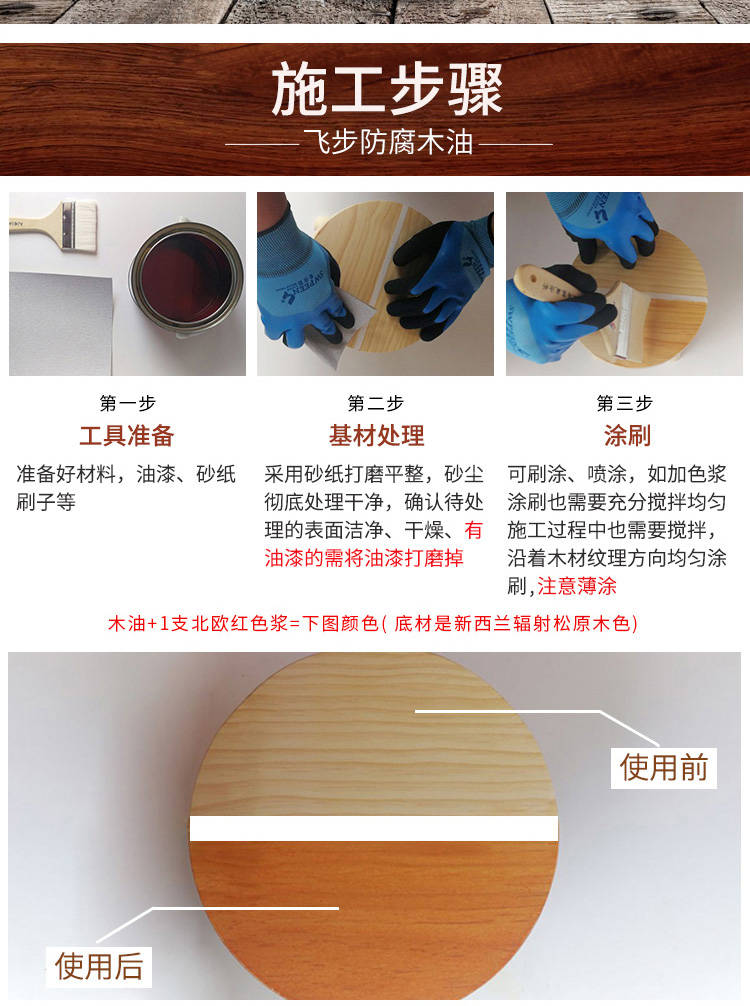 施工步骤

飞步防腐木油

第一步
工具准备
准备好材料，油漆、砂纸刷子等

第二步
基材处理
采用砂纸打磨平整，砂尘彻底处理干净，确认待处理的表面洁净、干燥、有油漆的需将油漆打磨掉

第三步
涂刷
可刷涂、喷涂，如加色浆涂刷也需要充分搅拌均匀施工过程中也需要搅拌，沿着木材纹理方向均匀涂刷，注意薄涂

木油+1支北欧红色浆=下图颜色（底材是新西兰辐射松原木色）

使用前

使用后